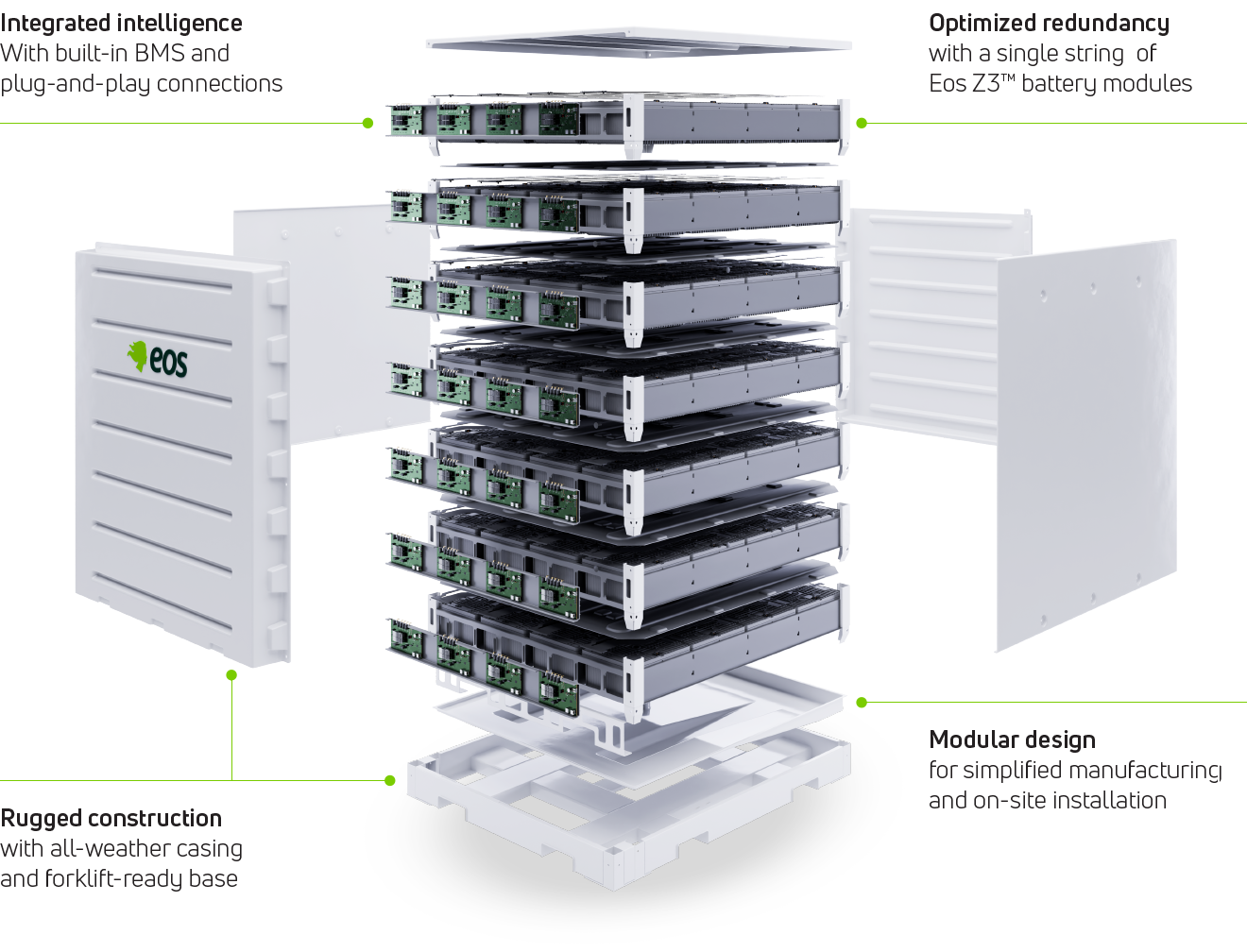 Integrated intelligence
With built-in BMS and plug-and-play connections

Optimized redundancy
with a single string of Eos Z3™ battery modules

eos

Modular design
for simplified manufacturing and on-site installation

Rugged construction
with all-weather casing and forklift-ready base